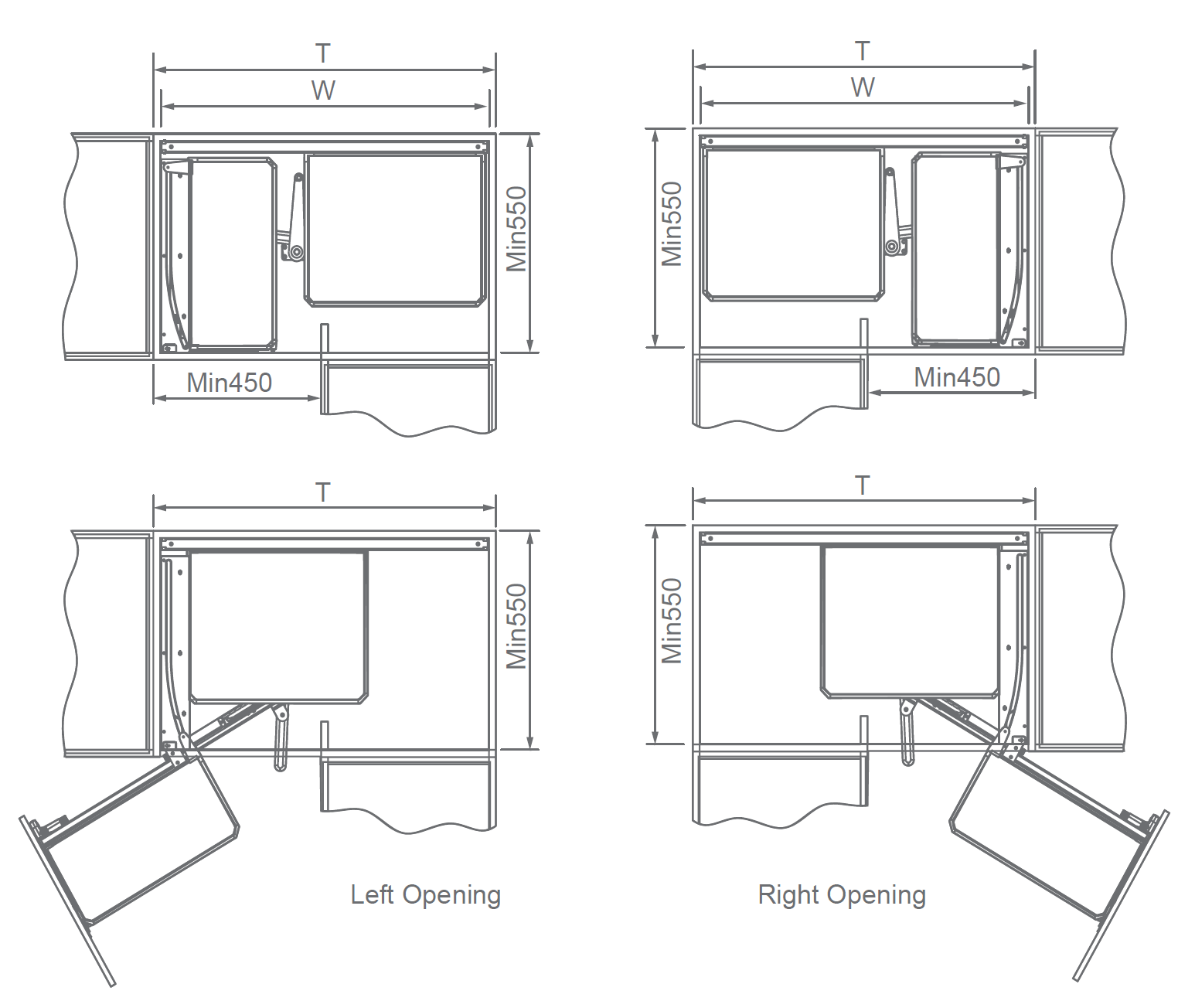 T
W
Min550
Min450

T
W
Min550
Min450

T
Min550

T
Min550

Left Opening

Right Opening